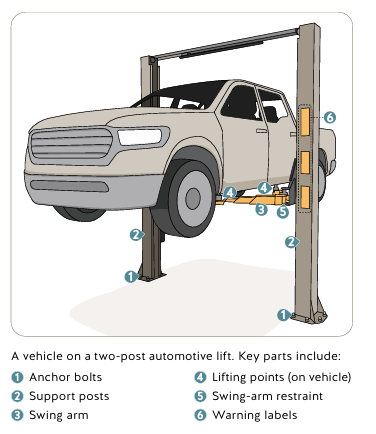 6
4
4
3
5
2
2
1
1

A vehicle on a two-post automotive lift. Key parts include:

1 Anchor bolts
2 Support posts
3 Swing arm

4 Lifting points (on vehicle)
5 Swing-arm restraint
6 Warning labels